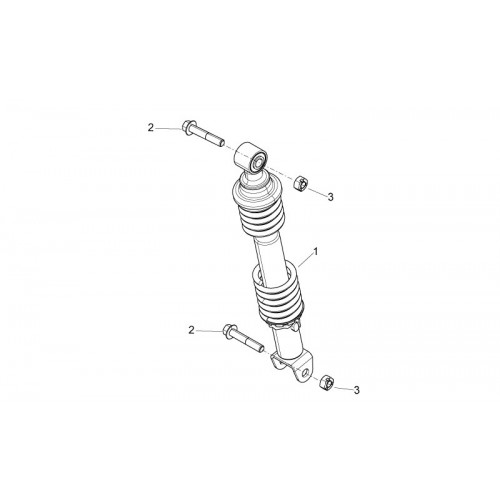 2
3
1
2
3